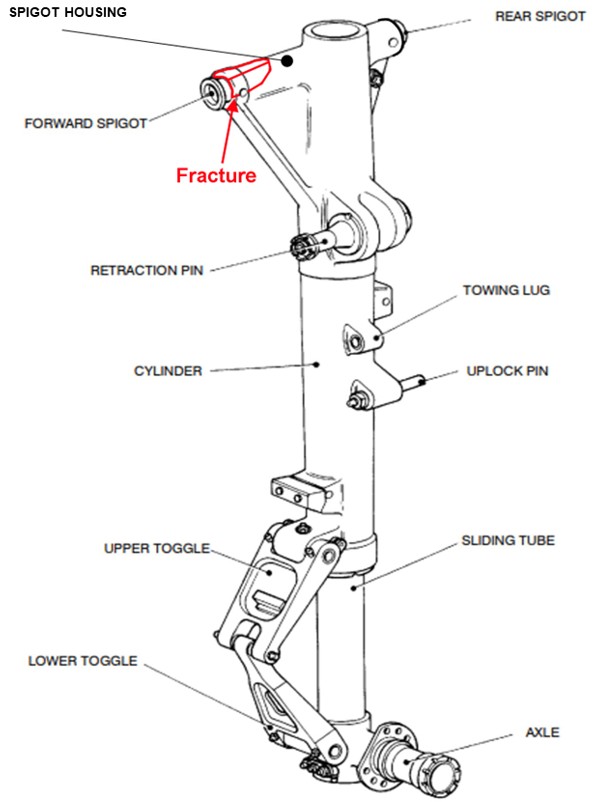 SPIGOT HOUSING

REAR SPIGOT

FORWARD SPIGOT

Fracture

RETRACTION PIN

TOWING LUG

CYLINDER

UPLOCK PIN

UPPER TOGGLE

SLIDING TUBE

LOWER TOGGLE

AXLE